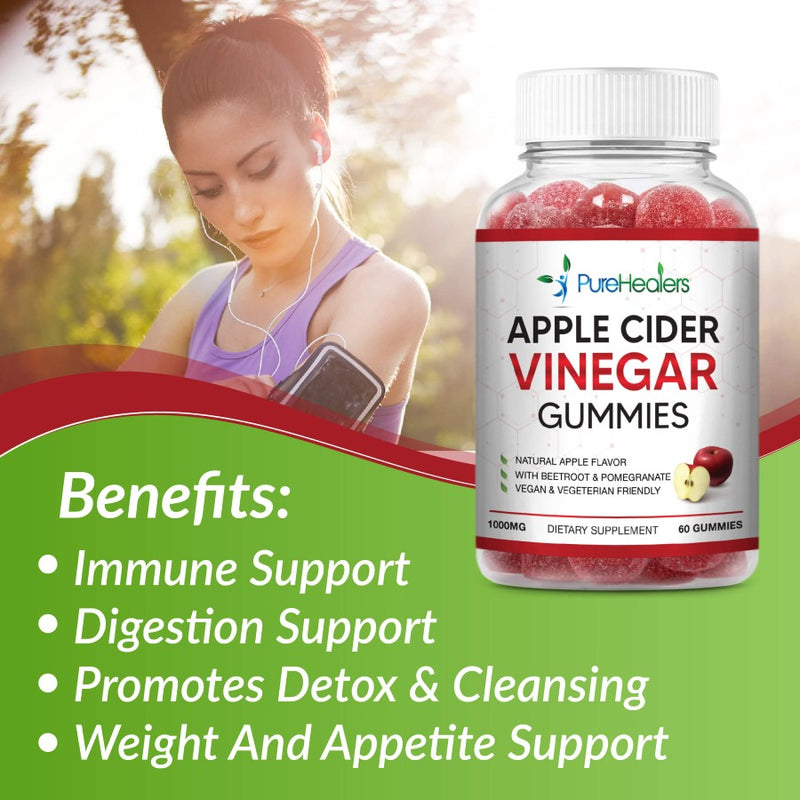 PureHealers
APPLE CIDER
VINEGAR
GUMMIES

NATURAL APPLE FLAVOR
WITH BEETROOT & POMEGRANATE
VEGAN & VEGETERIAN FRIENDLY

1000MG DIETARY SUPPLEMENT 60 GUMMIES

Benefits:
• Immune Support
• Digestion Support
• Promotes Detox & Cleansing
• Weight And Appetite Support